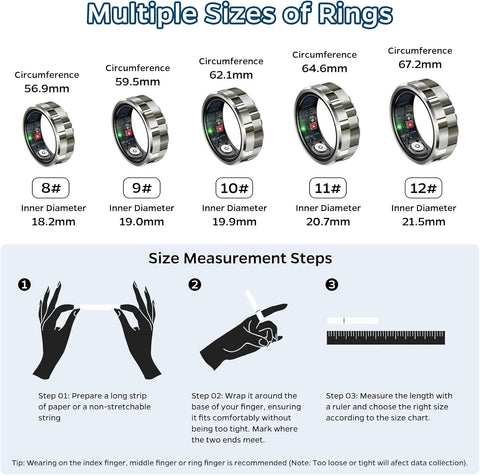 Multiple Sizes of Rings

Circumference
56.9mm

8#

Inner Diameter
18.2mm

Circumference
59.5mm

9#

Inner Diameter
19.0mm

Circumference
62.1mm

10#

Inner Diameter
19.9mm

Circumference
64.6mm

11#

Inner Diameter
20.7mm

Circumference
67.2mm

12#

Inner Diameter
21.5mm

Size Measurement Steps

1

Step 01: Prepare a long strip of paper or a non-stretchable string

2

Step 02: Wrap it around the base of your finger, ensuring it fits comfortably without being too tight. Mark where the two ends meet.

3

Step 03: Measure the length with a ruler and choose the right size according to the size chart.

Tip: Wearing on the index finger, middle finger or ring finger is recommended (Note: Too loose or tight will afect data collection).